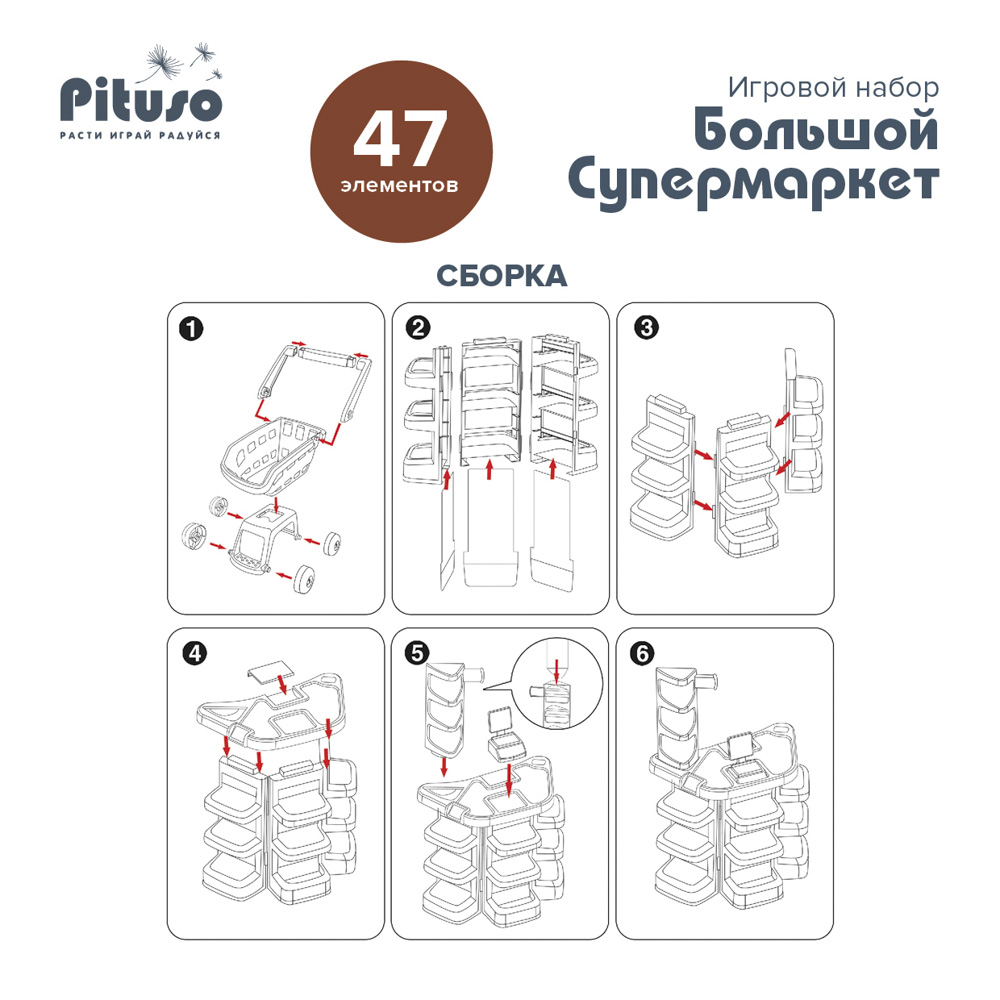 Pituso
РАСТИ ИГРАЙ РАДУЙСЯ

47
элементов

Игровой набор
Большой
Супермаркет

СБОРКА

1

2

3

4

5

6