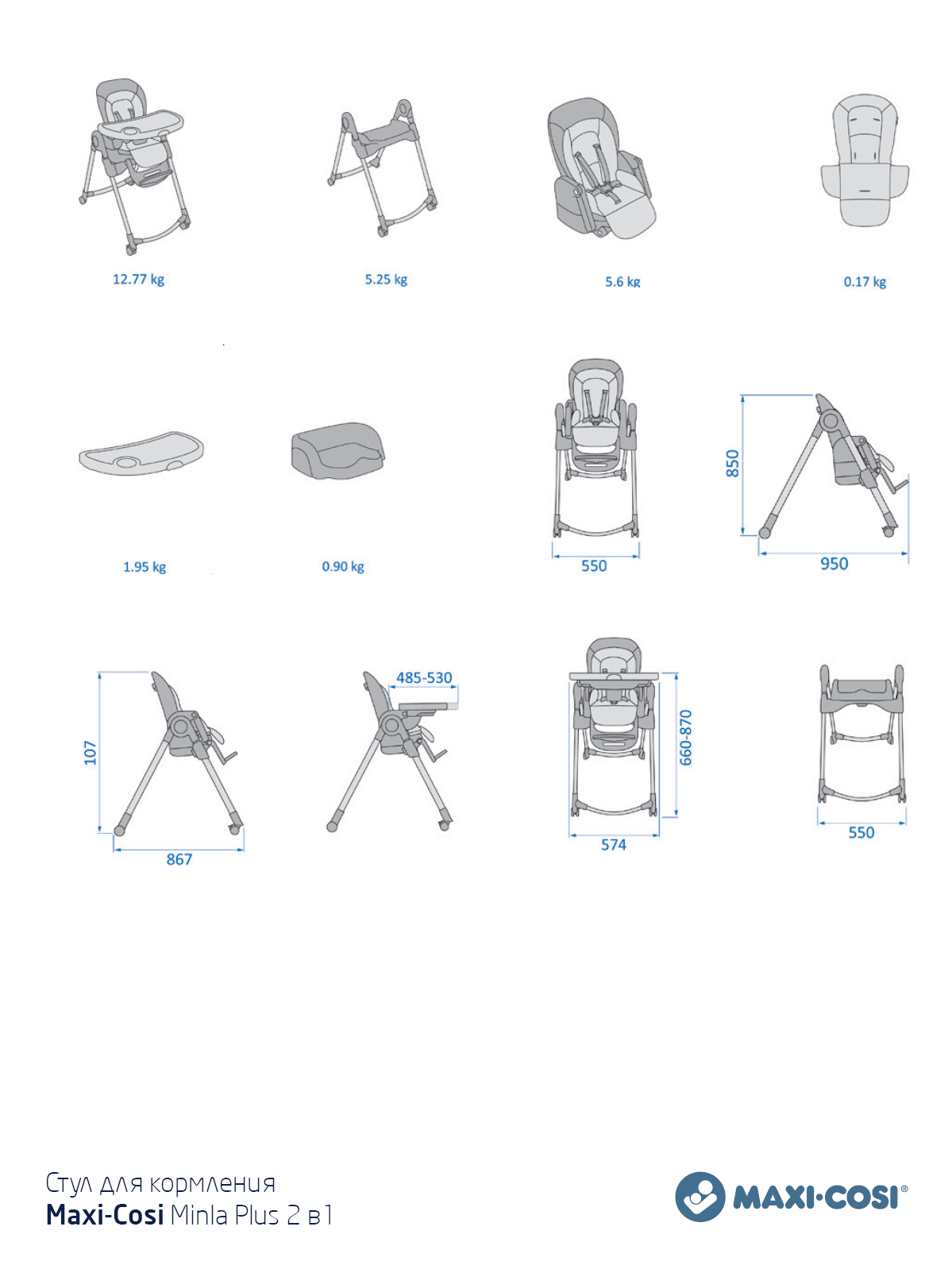 12.77 kg

5.25 kg

5.6 kg

0.17 kg

1.95 kg

0.90 kg

550

850

950

107

867

485-530

660-870

574

550

Стул для кормления
Maxi-Cosi Minla Plus 2 в 1

MAXI·COSI®