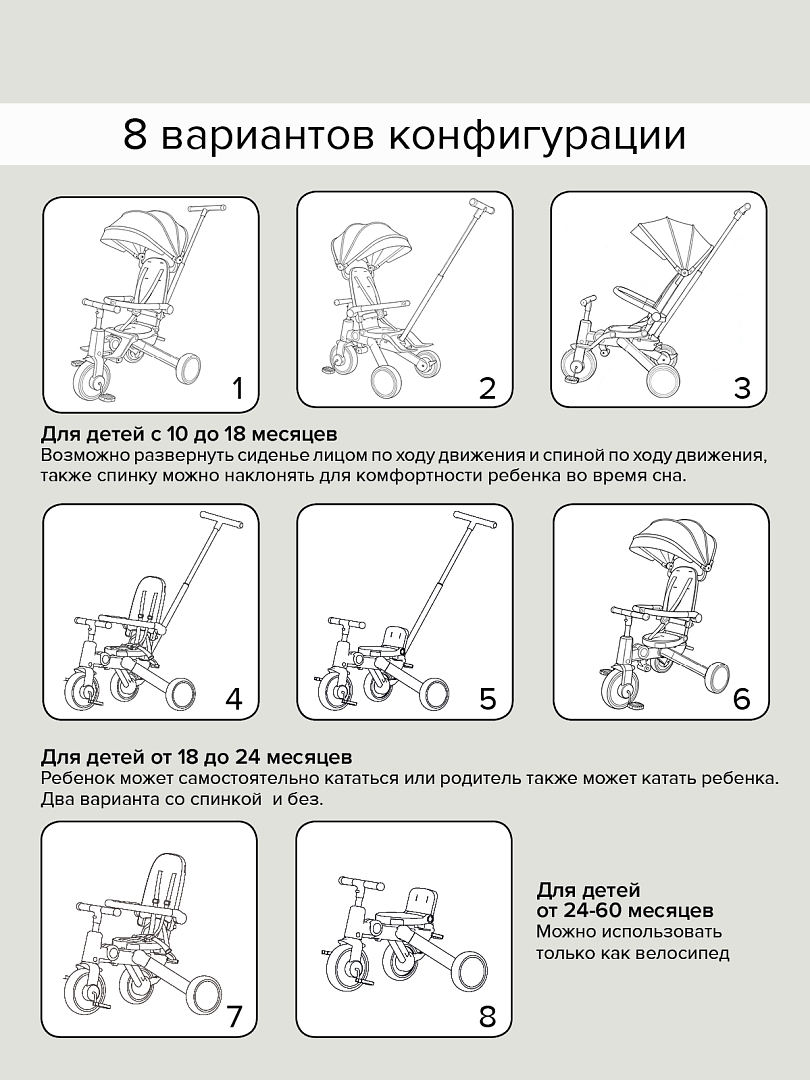 8 вариантов конфигурации

1

2

3

Для детей с 10 до 18 месяцев
Возможно развернуть сиденье лицом по ходу движения и спиной по ходу движения, также спинку можно наклонять для комфортности ребенка во время сна.

4

5

6

Для детей от 18 до 24 месяцев
Ребенок может самостоятельно кататься или родитель также может катать ребенка. Два варианта со спинкой и без.

7

8

Для детей от 24-60 месяцев
Можно использовать только как велосипед