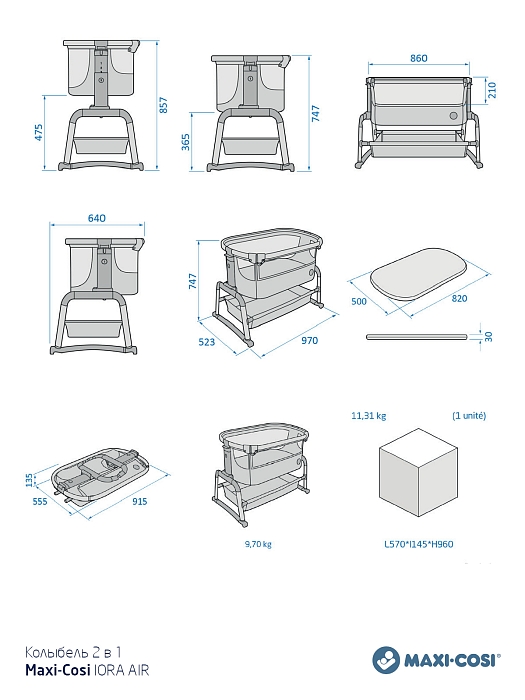 475

857

365

747

860

210

640

747

523

970

500

820

30

135

555

915

9,70 kg

11,31 kg

(1 unité)

L570*l145*H960

Колыбель 2 в 1
Maxi-Cosi IORA AIR

MAXI-COSI®