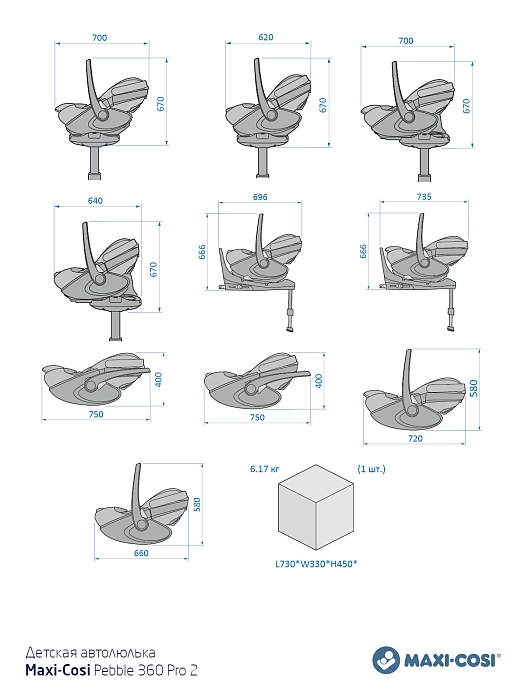 700
670
620
670
700
670
640
670
696
666
735
666
400
750
400
750
580
720
580
660
6.17 кг
(1 шт.)
L730*W330*H450*

Детская автолюлька
Maxi-Cosi Pebble 360 Pro 2

MAXI-COSI®