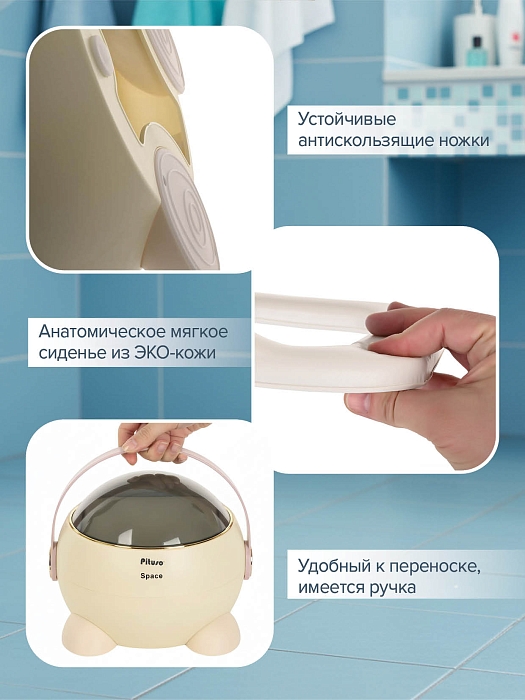 Устойчивые антискользящие ножки

Анатомическое мягкое сиденье из ЭКО-кожи

Pituso
Space

Удобный к переноске, имеется ручка